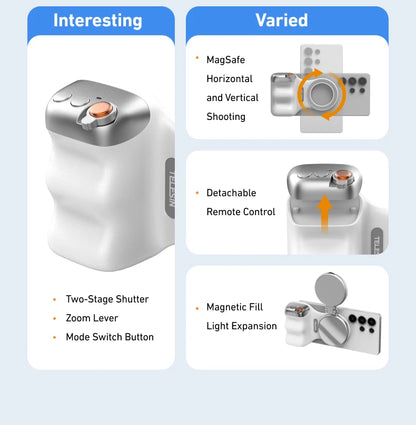 Interesting

TELESIN

• Two-Stage Shutter
• Zoom Lever
• Mode Switch Button

Varied

• MagSafe Horizontal and Vertical Shooting

• Detachable Remote Control

TELESIN

• Magnetic Fill Light Expansion